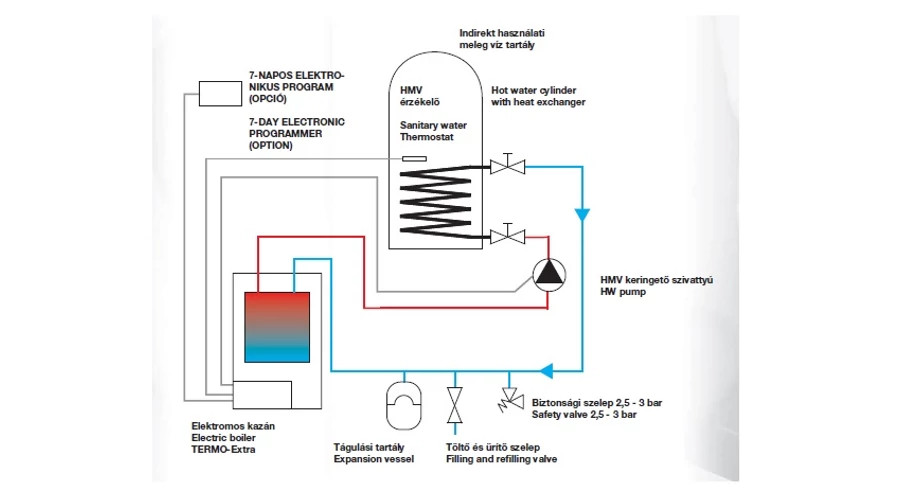 Indirekt használati meleg víz tartály

7-NAPOS ELEKTRONIKUS PROGRAM (OPCIÓ)

7-DAY ELECTRONIC PROGRAMMER (OPTION)

HMV érzékelő

Sanitary water Thermostat

Hot water cylinder with heat exchanger

HMV keringető szivattyú
HW pump

Biztonsági szelep 2,5 - 3 bar
Safety valve 2,5 - 3 bar

Elektromos kazán
Electric boiler
TERMO-Extra

Tágulási tartály
Expansion vessel

Töltő és ürítő szelep
Filling and refilling valve