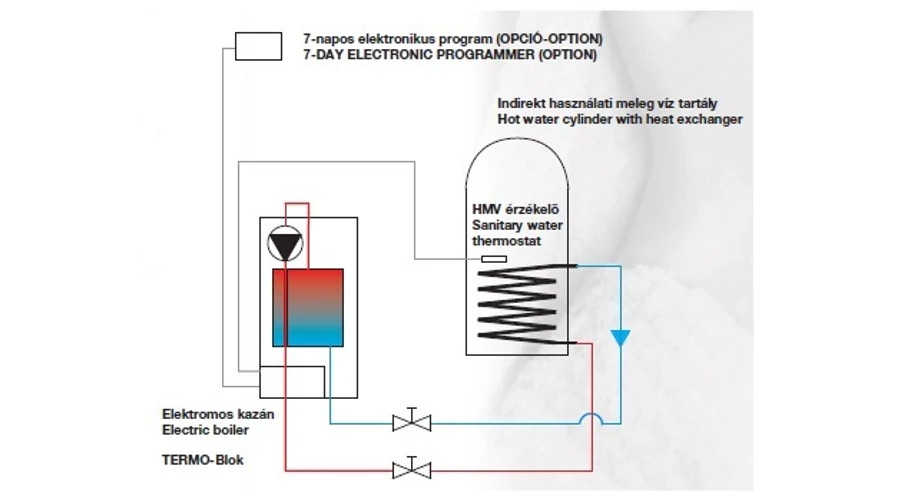 7-napos elektronikus program (OPCIÓ-OPTION)
7-DAY ELECTRONIC PROGRAMMER (OPTION)

Indirekt használati meleg víz tartály
Hot water cylinder with heat exchanger

HMV érzékelő
Sanitary water
thermostat

Elektromos kazán
Electric boiler

TERMO-Blok