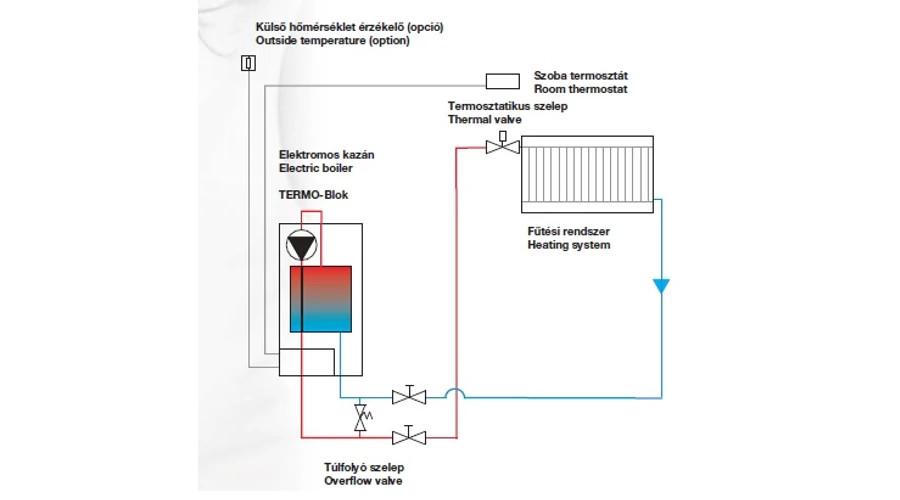 Külső hőmérséklet érzékelő (opció)
Outside temperature (option)

Szoba termosztát
Room thermostat

Termosztatikus szelep
Thermal valve

Elektromos kazán
Electric boiler

TERMO-Blok

Fűtési rendszer
Heating system

Túlfolyó szelep
Overflow valve