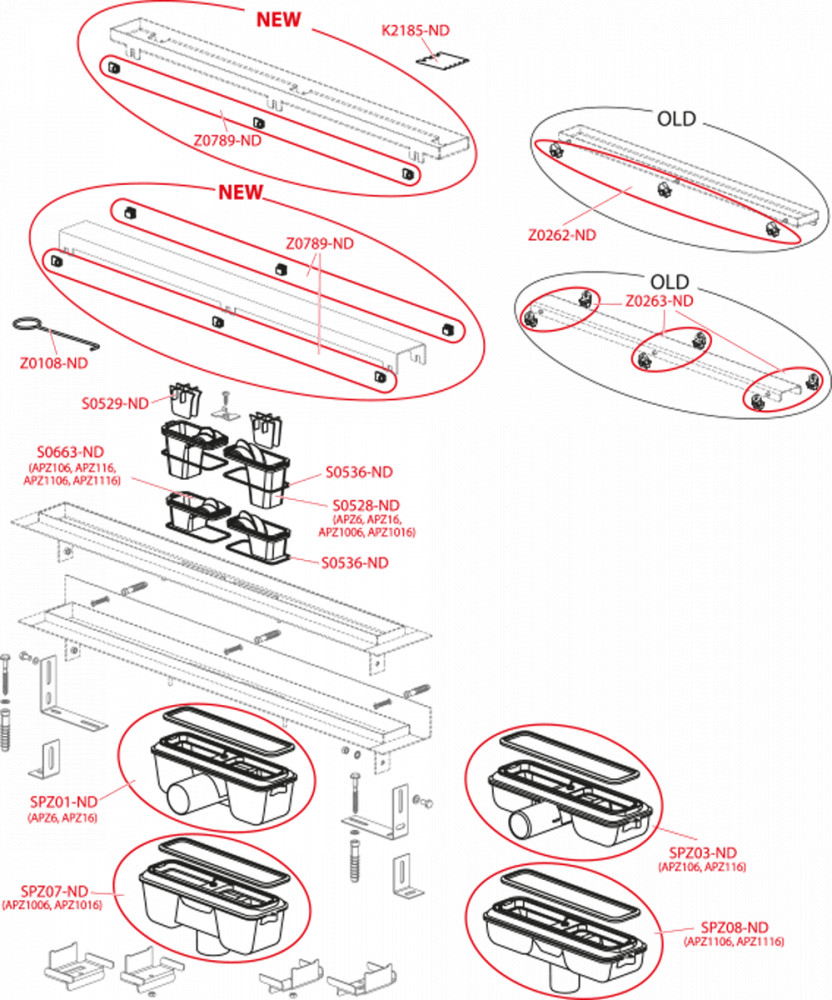 NEW
K2185-ND
Z0789-ND
OLD
Z0262-ND
NEW
Z0789-ND
OLD
Z0263-ND
Z0108-ND
S0529-ND
S0663-ND
(APZ106, APZ116, APZ1106, APZ1116)
S0536-ND
S0528-ND
(APZ6, APZ16, APZ1006, APZ1016)
S0536-ND
SPZ01-ND
(APZ6, APZ16)
SPZ03-ND
(APZ106, APZ116)
SPZ07-ND
(APZ1006, APZ1016)
SPZ08-ND
(APZ1106, APZ1116)